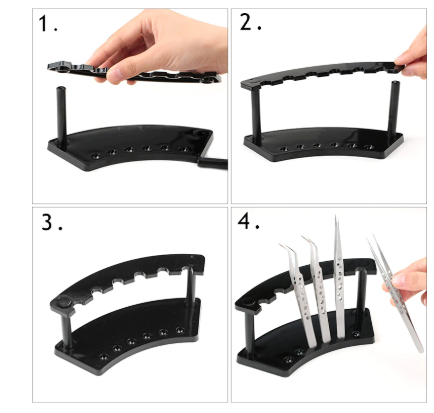 1.

2.

3.

4.